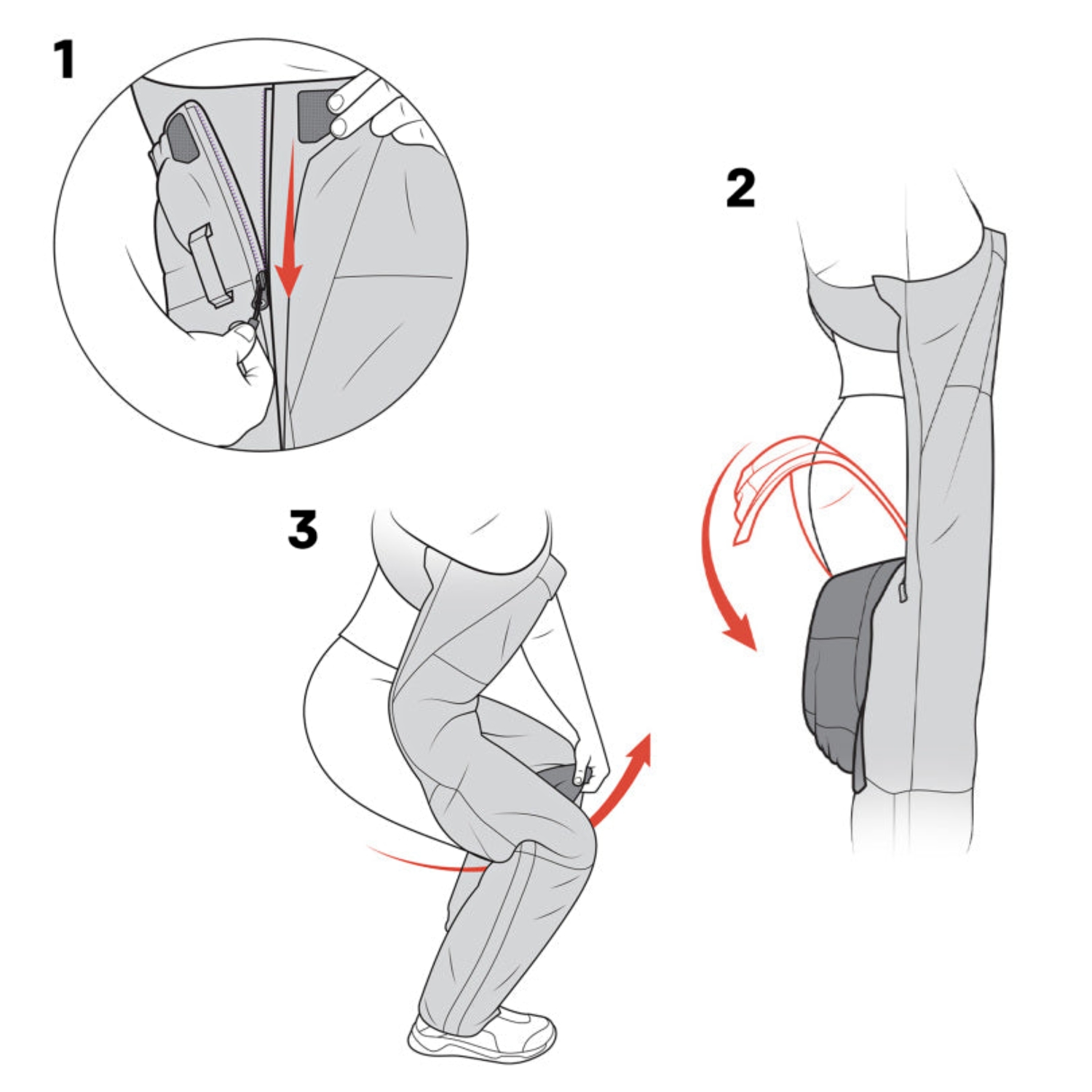 1

2

3